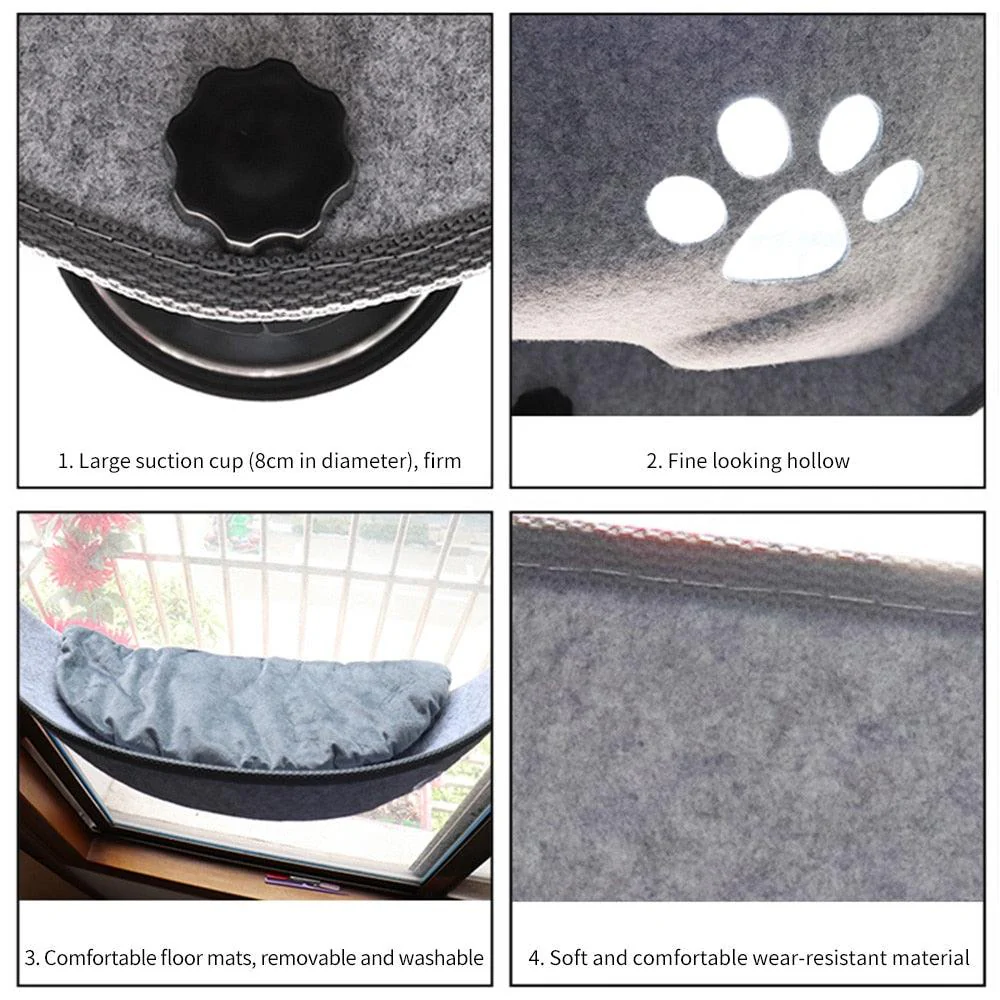 1. Large suction cup (8cm in diameter), firm

2. Fine looking hollow

3. Comfortable floor mats, removable and washable

4. Soft and comfortable wear-resistant material